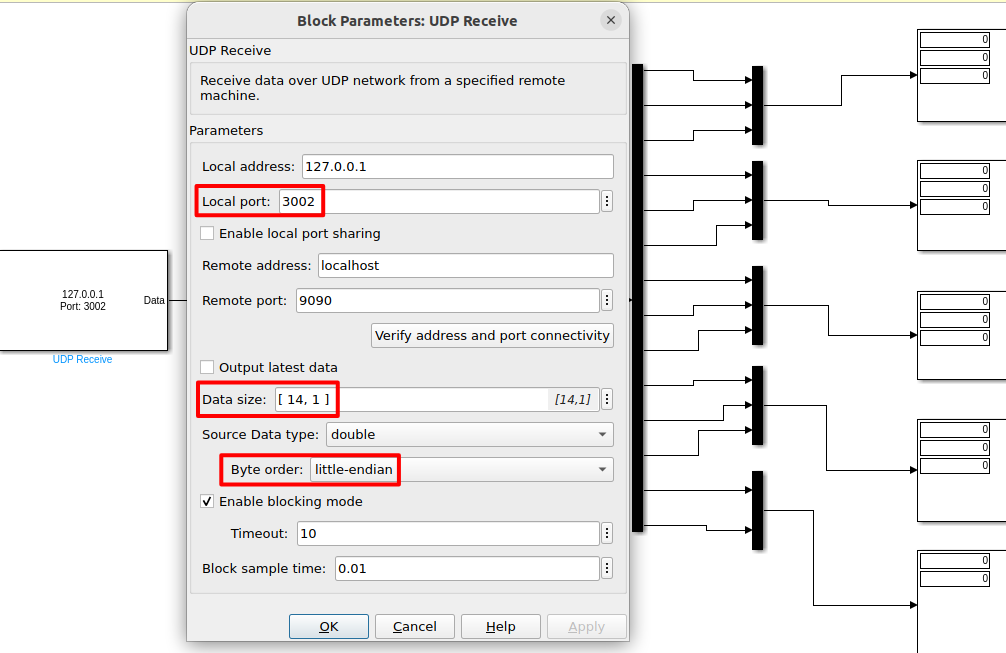 Block Parameters: UDP Receive

UDP Receive

Receive data over UDP network from a specified remote machine.

Parameters

Local address: 127.0.0.1

Local port: 3002

Enable local port sharing

Remote address: localhost

Remote port: 9090

Verify address and port connectivity

Output latest data

Data size: [ 14, 1 ] [14,1]

Source Data type: double

Byte order: little-endian

Enable blocking mode

Timeout: 10

Block sample time: 0.01

OK Cancel Help Apply

127.0.0.1
Port: 3002
Data

UDP Receive

0
0
0
0
0
0
0
0
0
0
0
0
0
0